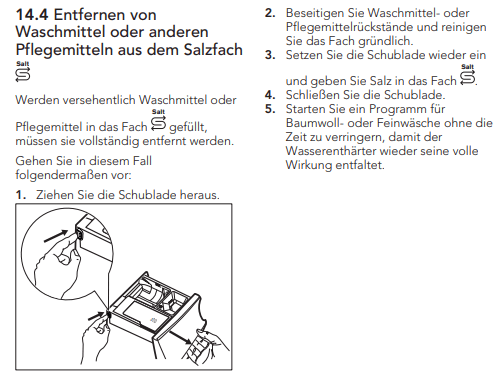 14.4 Entfernen von Waschmittel oder anderen Pflegemitteln aus dem Salzfach Salt

Werden versehentlich Waschmittel oder Pflegemittel in das Fach Salt gefüllt, müssen sie vollständig entfernt werden.

Gehen Sie in diesem Fall folgendermaßen vor:

1. Ziehen Sie die Schublade heraus.

2. Beseitigen Sie Waschmittel- oder Pflegemittelrückstände und reinigen Sie das Fach gründlich.
3. Setzen Sie die Schublade wieder ein und geben Sie Salz in das Fach Salt.
4. Schließen Sie die Schublade.
5. Starten Sie ein Programm für Baumwoll- oder Feinwäsche ohne die Zeit zu verringern, damit der Wasserenthärter wieder seine volle Wirkung entfaltet.